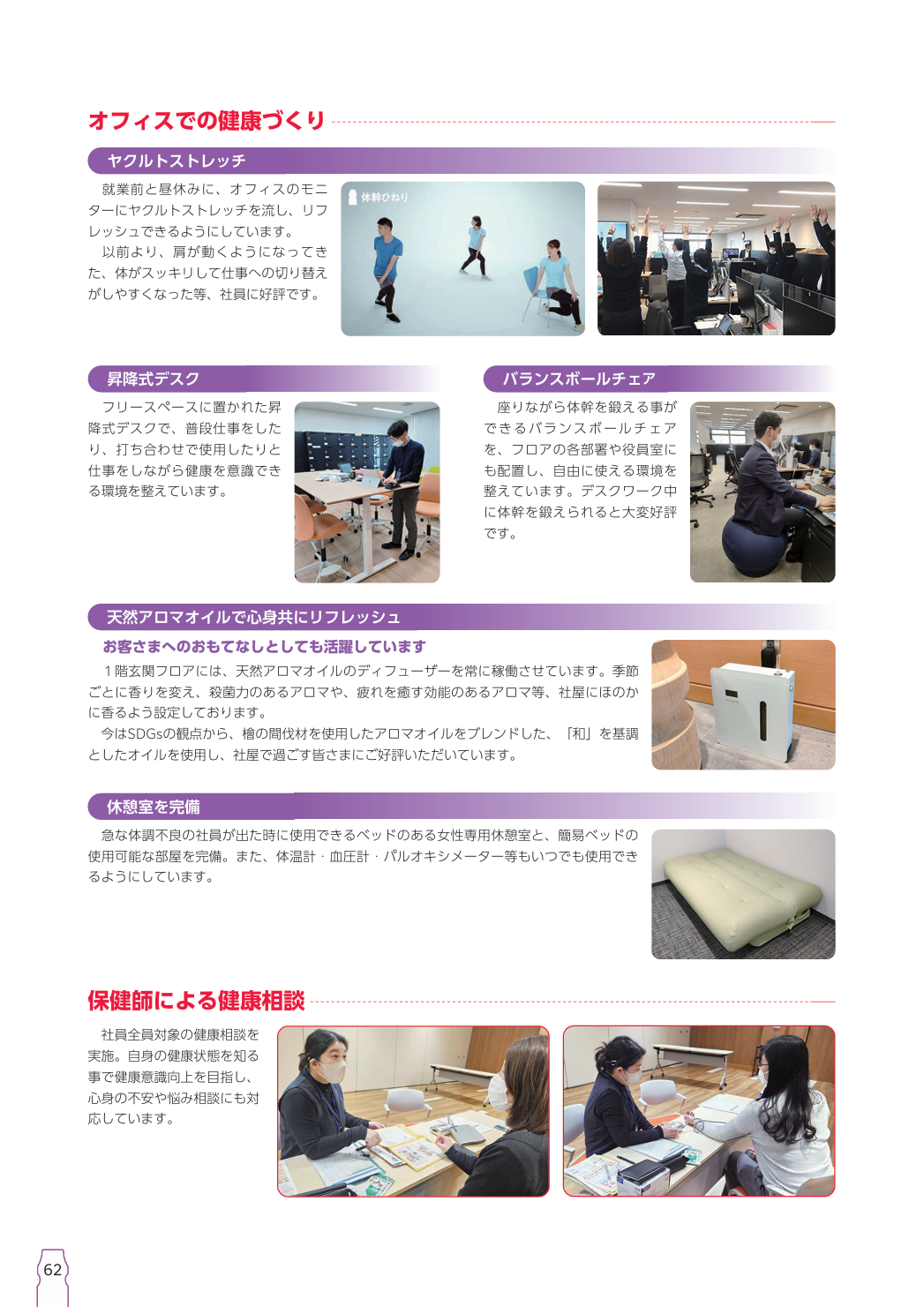 オフィスでの健康づくり

ヤクルトストレッチ

就業前と昼休みに、オフィスのモニターにヤクルトストレッチを流し、リフレッシュできるようにしています。
以前より、肩が動くようになってきた、体がスッキリして仕事への切り替えがしやすくなった等、社員に好評です。

体幹ひねり

昇降式デスク

フリースペースに置かれた昇降式デスクで、普段仕事をしたり、打ち合わせで使用したりと仕事をしながら健康を意識できる環境を整えています。

バランスボールチェア

座りながら体幹を鍛える事ができるバランスボールチェアを、フロアの各部署や役員室にも配置し、自由に使える環境を整えています。デスクワーク中に体幹を鍛えられると大変好評です。

天然アロマオイルで心身共にリフレッシュ

お客さまへのおもてなしとしても活躍しています

1階玄関フロアには、天然アロマオイルのディフューザーを常に稼働させています。季節ごとに香りを変え、殺菌力のあるアロマや、疲れを癒す効能のあるアロマ等、社屋にほのかに香るよう設定しております。
今はSDGsの観点から、檜の間伐材を使用したアロマオイルをブレンドした、「和」を基調としたオイルを使用し、社屋で過ごす皆さまにご好評いただいています。

休憩室を完備

急な体調不良の社員が出た時に使用できるベッドのある女性専用休憩室と、簡易ベッドの使用可能な部屋を完備。また、体温計・血圧計・パルオキシメーター等もいつでも使用できるようにしています。

保健師による健康相談

社員全員対象の健康相談を実施。自身の健康状態を知る事で健康意識向上を目指し、心身の不安や悩み相談にも対応しています。

62